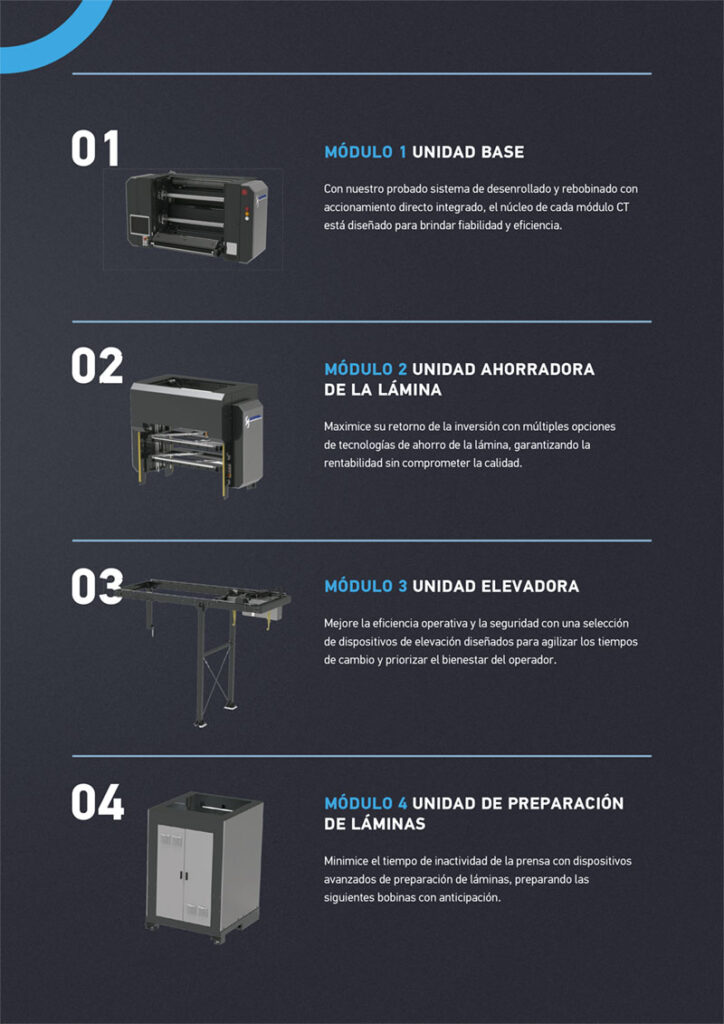 01

MÓDULO 1 UNIDAD BASE

Con nuestro probado sistema de desenrollado y rebobinado con accionamiento directo integrado, el núcleo de cada módulo CT está diseñado para brindar fiabilidad y eficiencia.

02

MÓDULO 2 UNIDAD AHORRADORA DE LA LÁMINA

Maximice su retorno de la inversión con múltiples opciones de tecnologías de ahorro de la lámina, garantizando la rentabilidad sin comprometer la calidad.

03

MÓDULO 3 UNIDAD ELEVADORA

Mejore la eficiencia operativa y la seguridad con una selección de dispositivos de elevación diseñados para agilizar los tiempos de cambio y priorizar el bienestar del operador.

04

MÓDULO 4 UNIDAD DE PREPARACIÓN DE LÁMINAS

Minimice el tiempo de inactividad de la prensa con dispositivos avanzados de preparación de láminas, preparando las siguientes bobinas con anticipación.